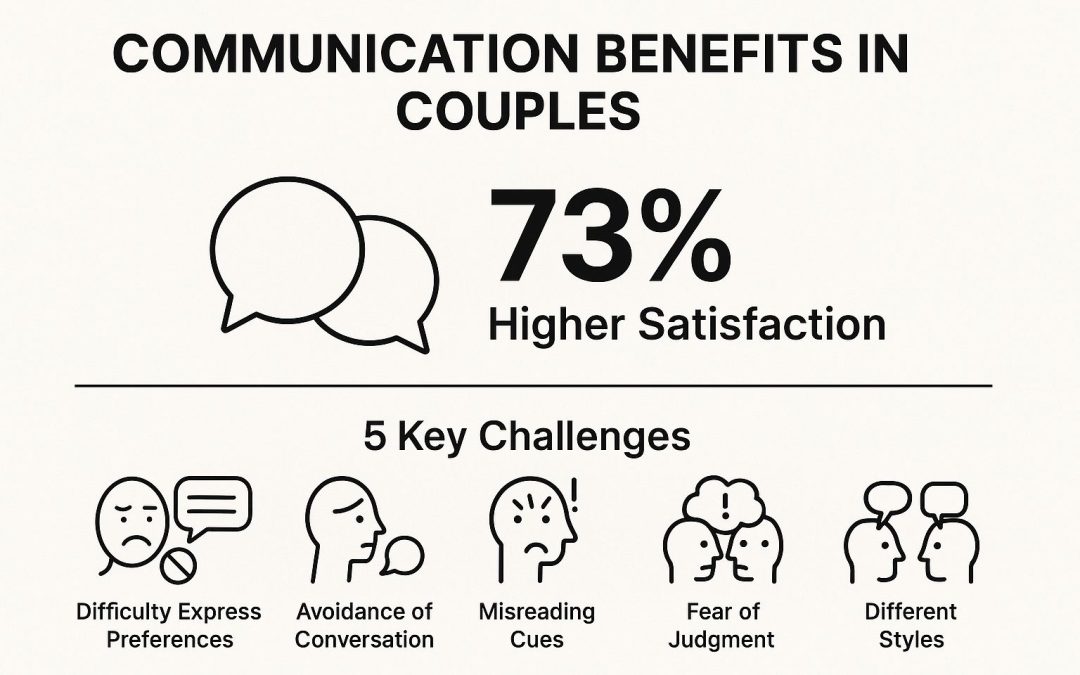 COMMUNICATION BENEFITS IN COUPLES

73%
Higher Satisfaction

5 Key Challenges

Difficulty Express Preferences

Avoidance of Conversation

Misreading Cues

Fear of Judgment

Different Styles