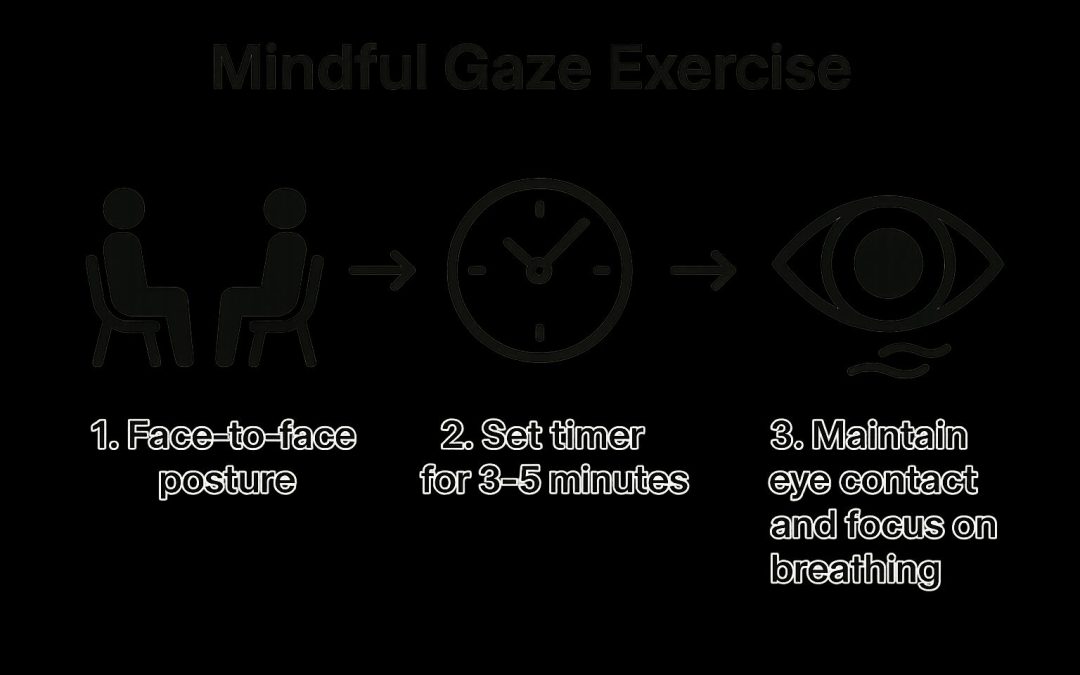 Mindful Gaze Exercise

1. Face-to-face posture

2. Set timer for 3–5 minutes

3. Maintain eye contact and focus on breathing